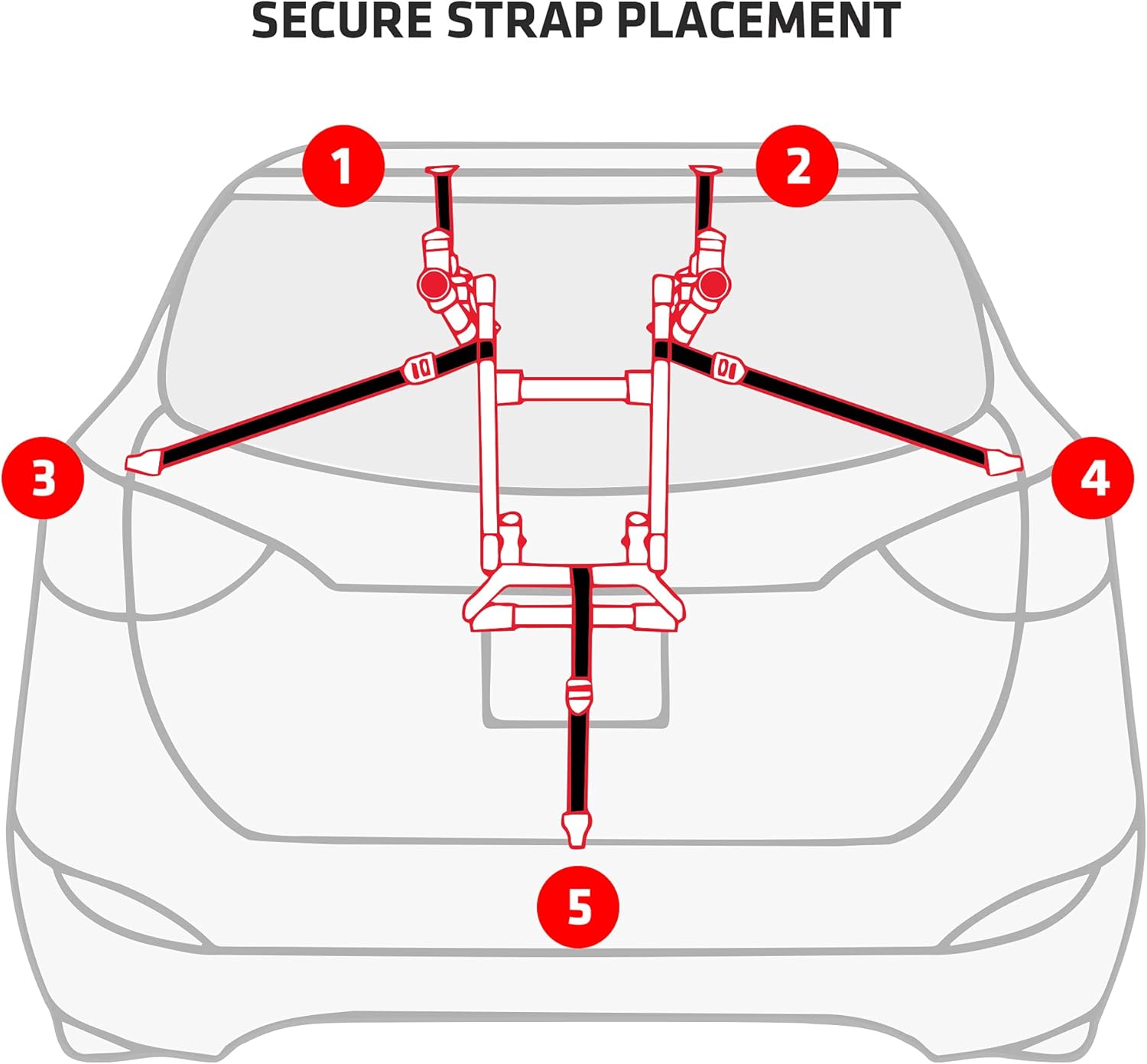 SECURE STRAP PLACEMENT

1

2

3

4

5